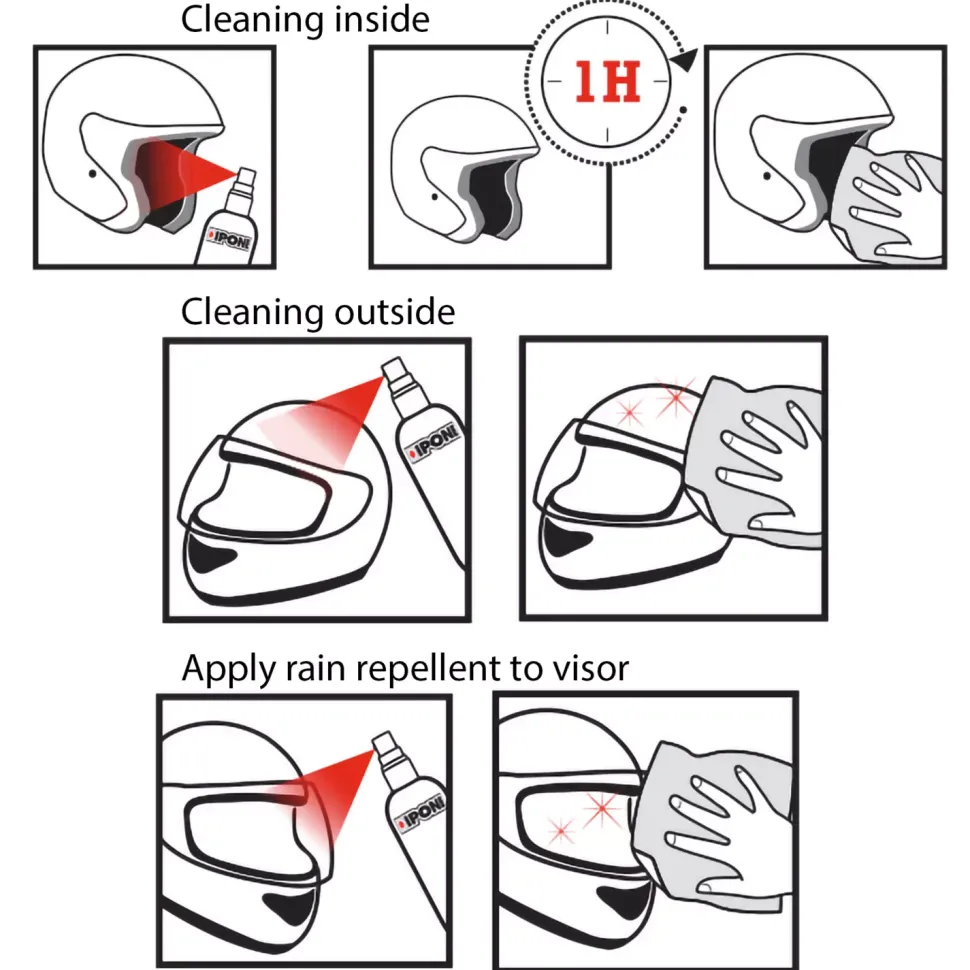 Cleaning inside

IPONE

1H

Cleaning outside

IPONE

Apply rain repellent to visor

IPONE